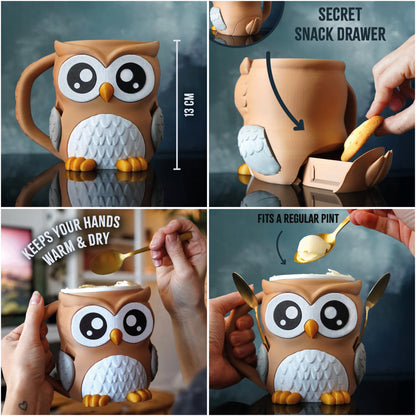 13 CM

SECRET SNACK DRAWER

KEEPS YOUR HANDS WARM & DRY

FITS A REGULAR PINT