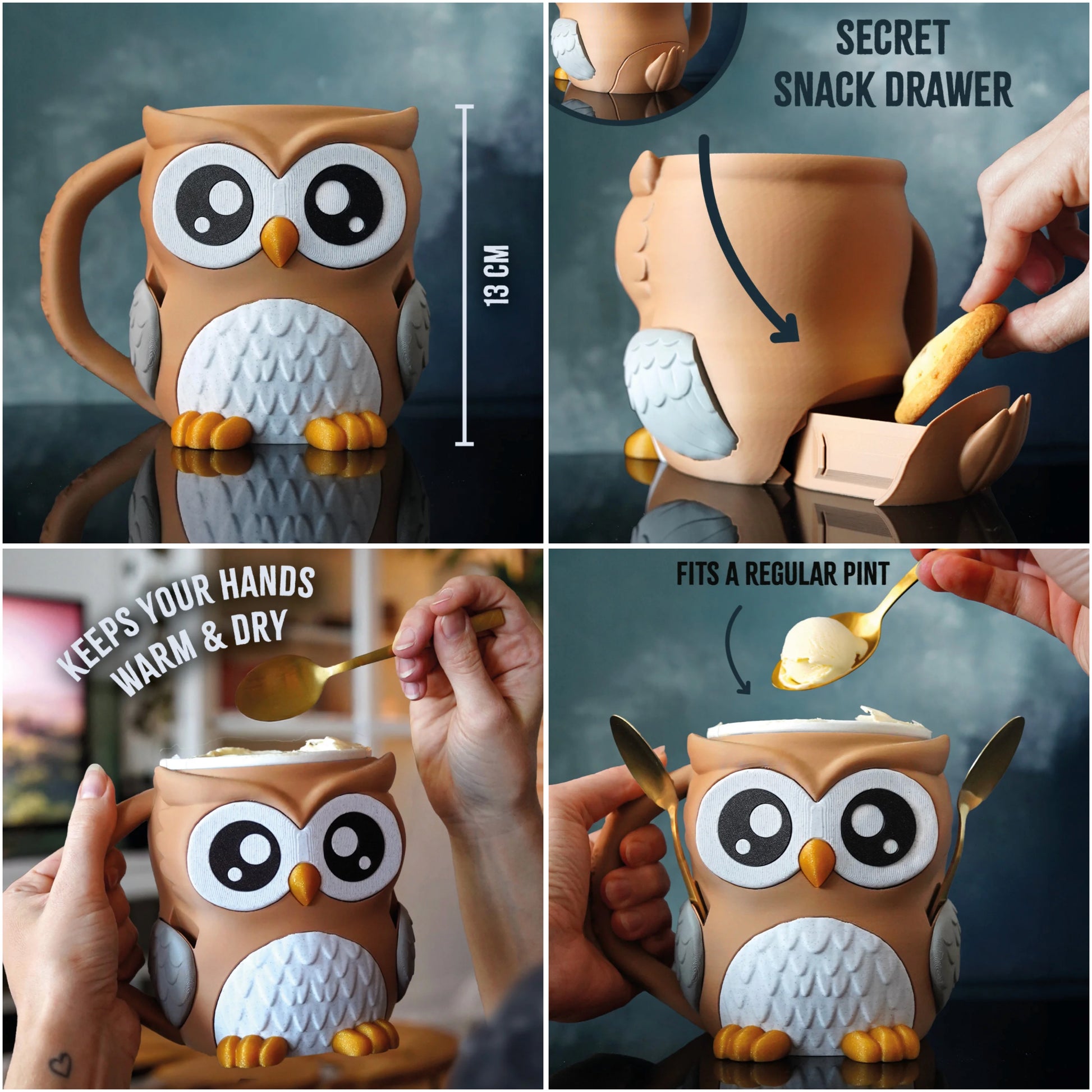 13 CM

SECRET
SNACK DRAWER

KEEPS YOUR HANDS
WARM & DRY

FITS A REGULAR PINT